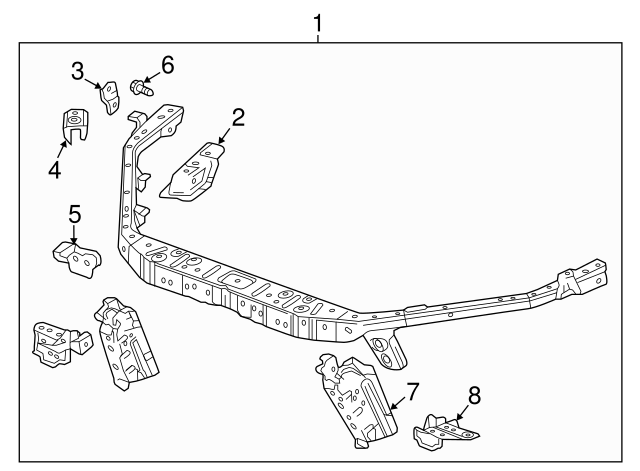 1
3
6
2
4
5
7
8