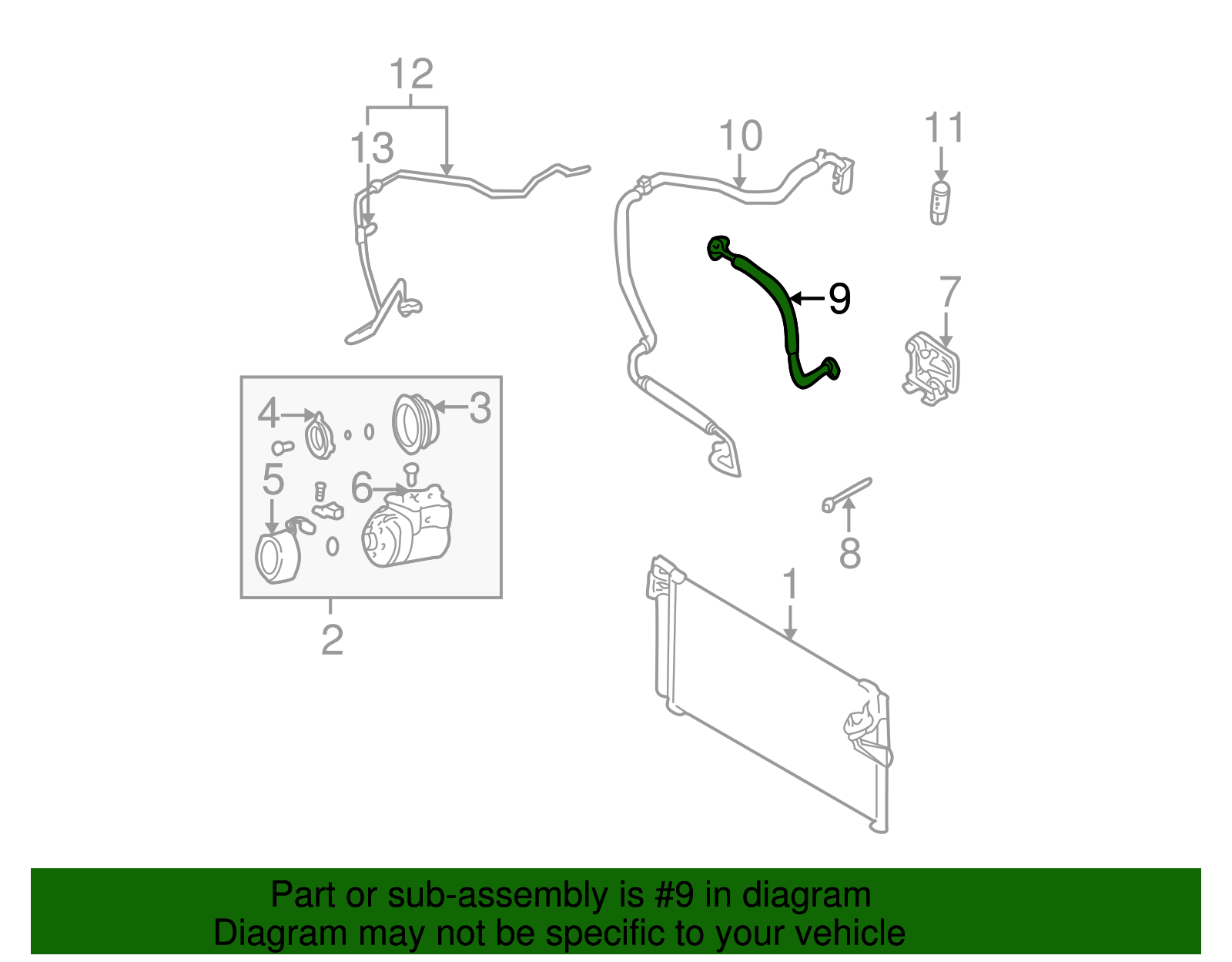 12
13
10
11
9
7
4
3
5
6
8
1
2

Part or sub-assembly is #9 in diagram
Diagram may not be specific to your vehicle