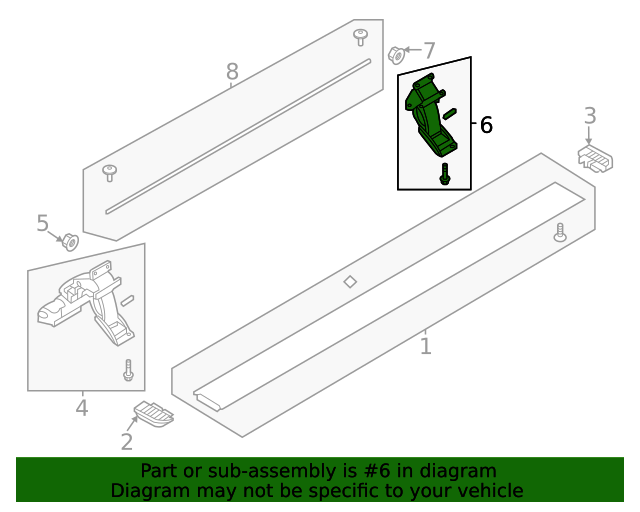 8
7
6
3
5
1
4
2

Part or sub-assembly is #6 in diagram
Diagram may not be specific to your vehicle