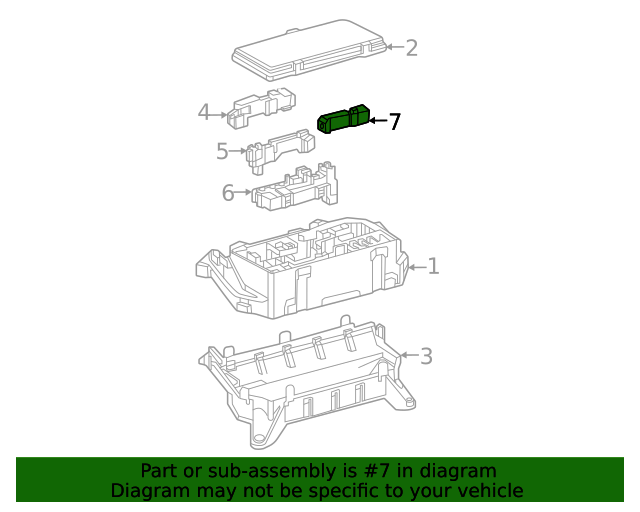 2
4
7
5
6
1
3

Part or sub-assembly is #7 in diagram
Diagram may not be specific to your vehicle