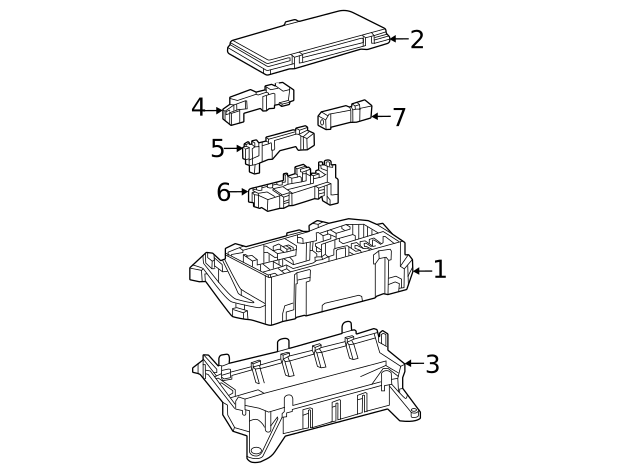 2
4
7
5
6
1
3