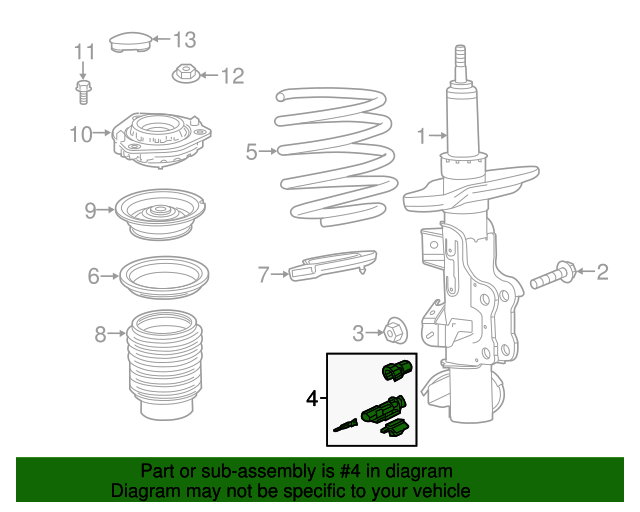 11
13
12
10
5
1
9
6
7
2
8
3
4
Part or sub-assembly is #4 in diagram
Diagram may not be specific to your vehicle