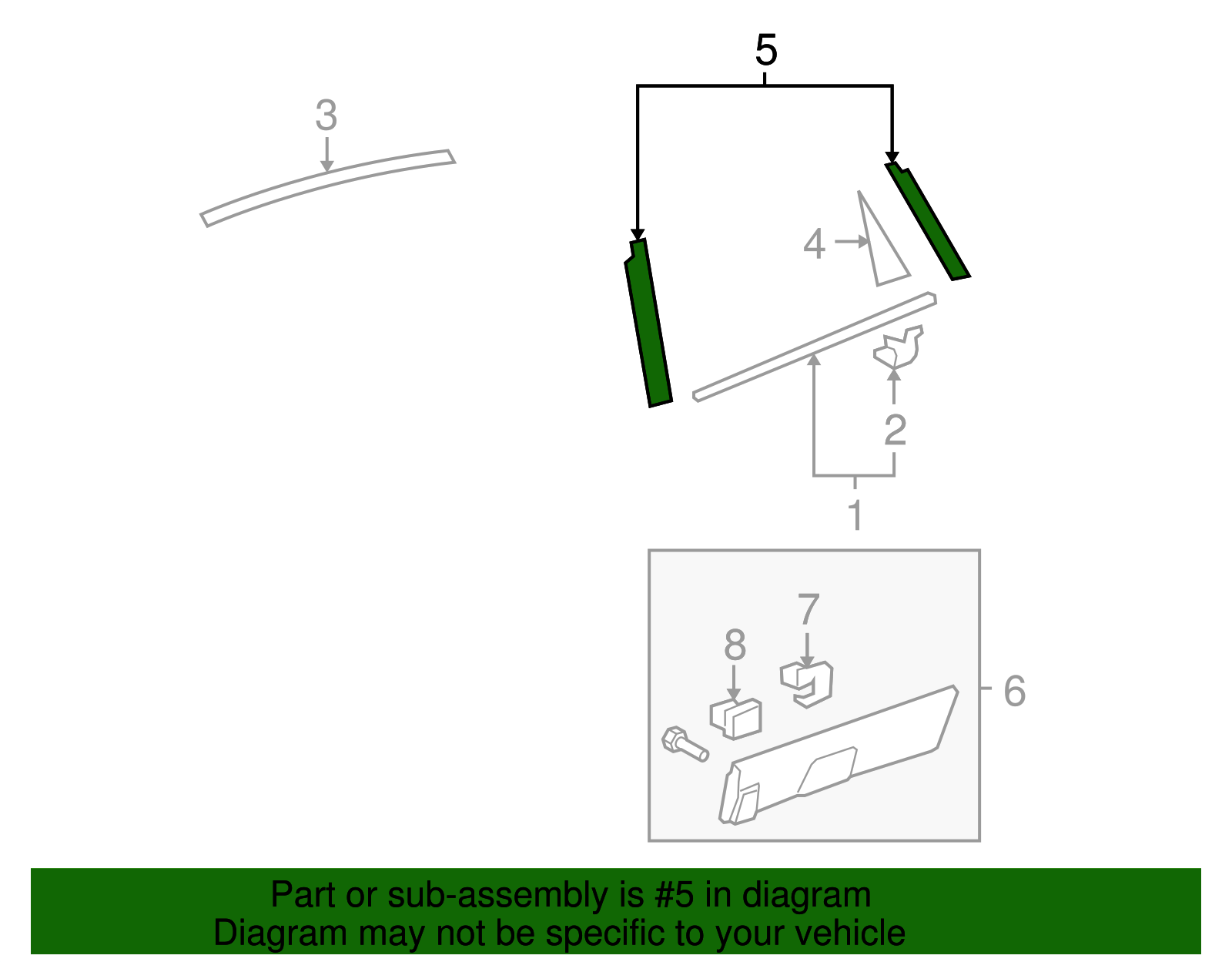 5

3

4

2

1

7

8

6

Part or sub-assembly is #5 in diagram
Diagram may not be specific to your vehicle