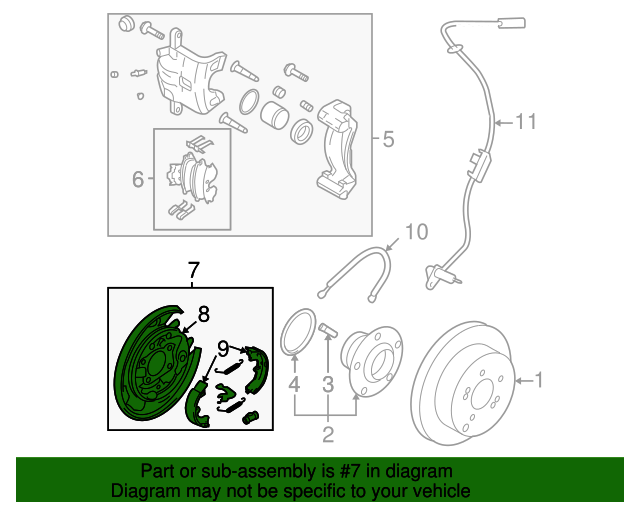 11
5
6
10
7
8
9
4
3
1
2
Part or sub-assembly is #7 in diagram
Diagram may not be specific to your vehicle