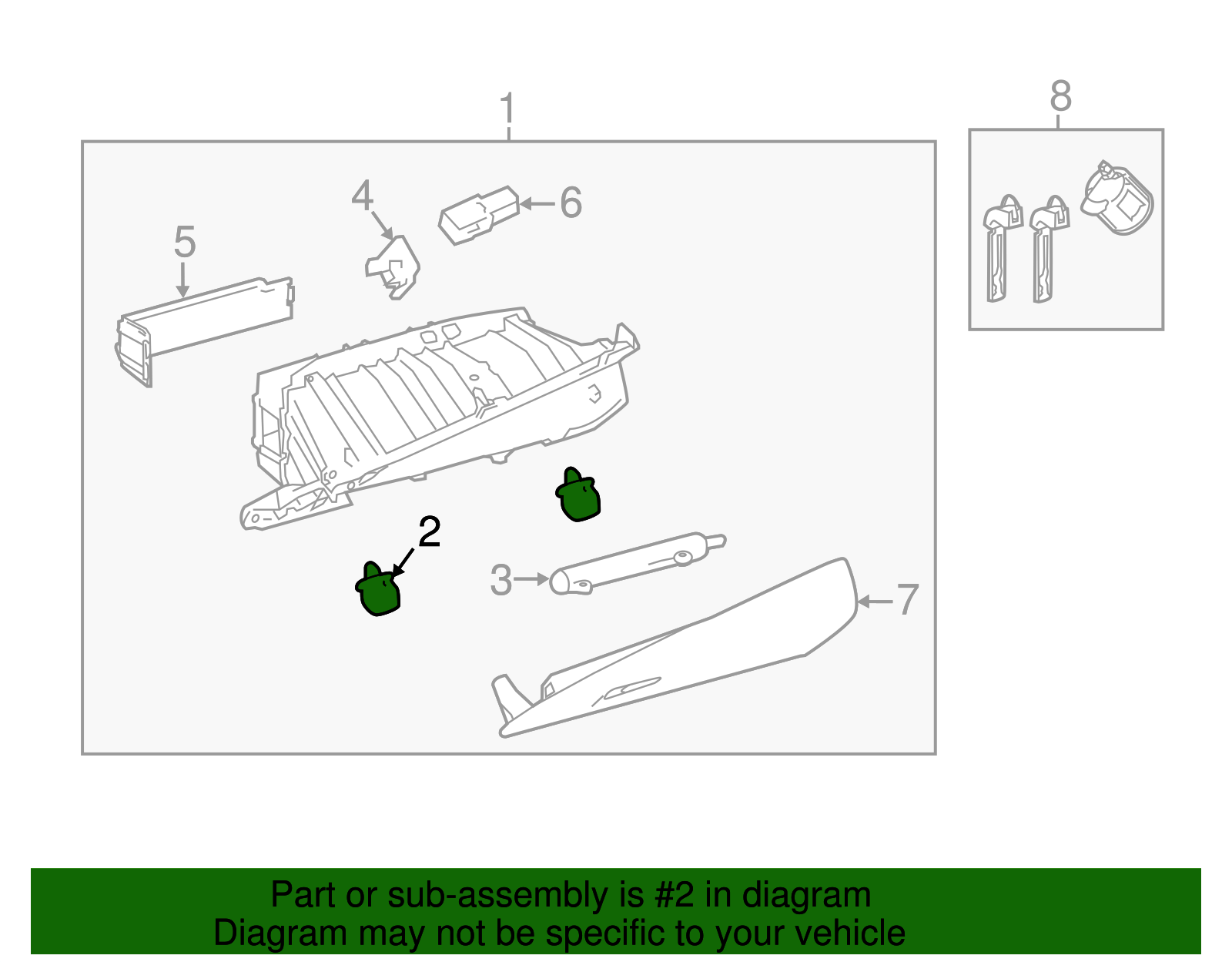 1
8
4
6
5
2
3
7

Part or sub-assembly is #2 in diagram
Diagram may not be specific to your vehicle