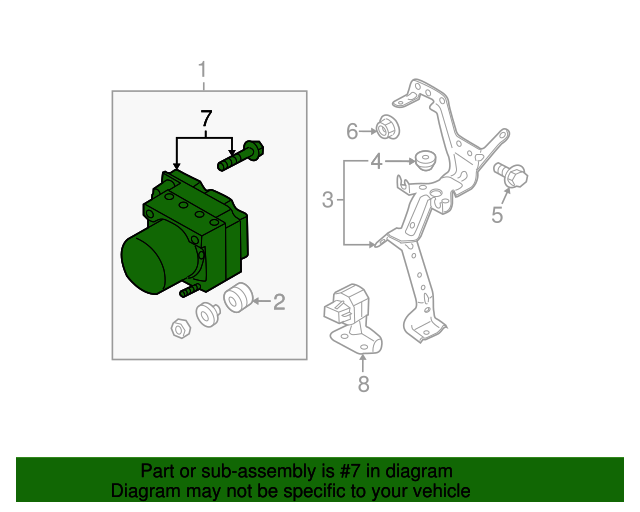 1
7
6
4
3
5
2
8
Part or sub-assembly is #7 in diagram
Diagram may not be specific to your vehicle