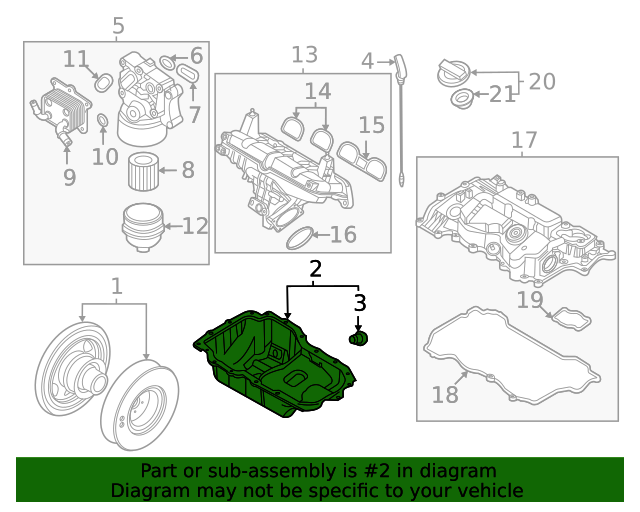 5
11
6
7
10
9
8
12
13
14
15
16
4
20
21
17
19
18
1
2
3

Part or sub-assembly is #2 in diagram
Diagram may not be specific to your vehicle