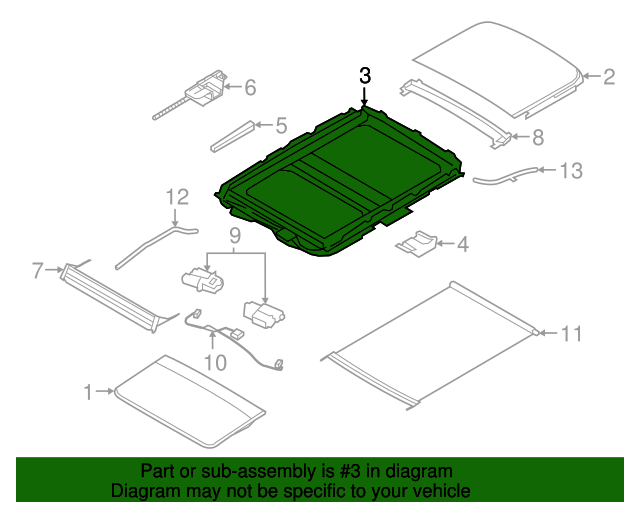 3
2
6
5
8
13
12
9
4
7
10
11
1

Part or sub-assembly is #3 in diagram
Diagram may not be specific to your vehicle