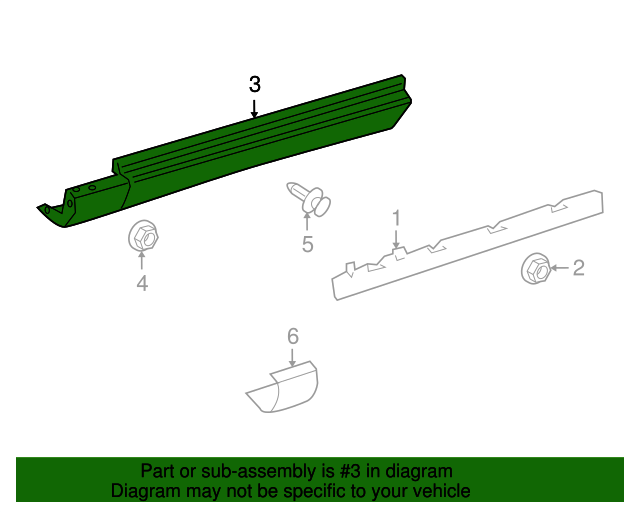 3
5
1
4
2
6
Part or sub-assembly is #3 in diagram
Diagram may not be specific to your vehicle