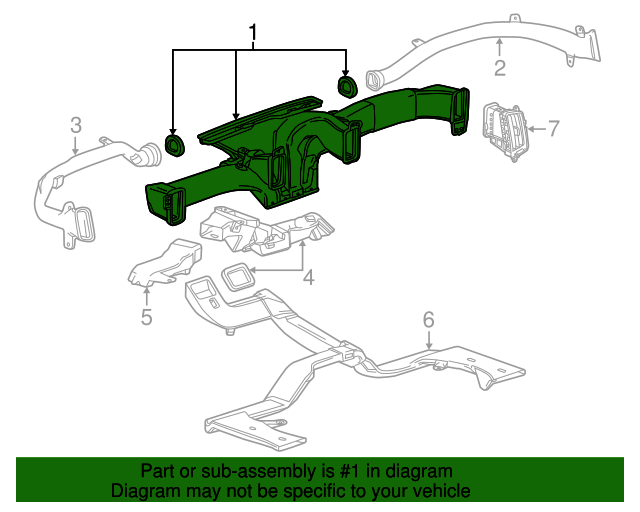 1
2
3
7
4
5
6

Part or sub-assembly is #1 in diagram
Diagram may not be specific to your vehicle