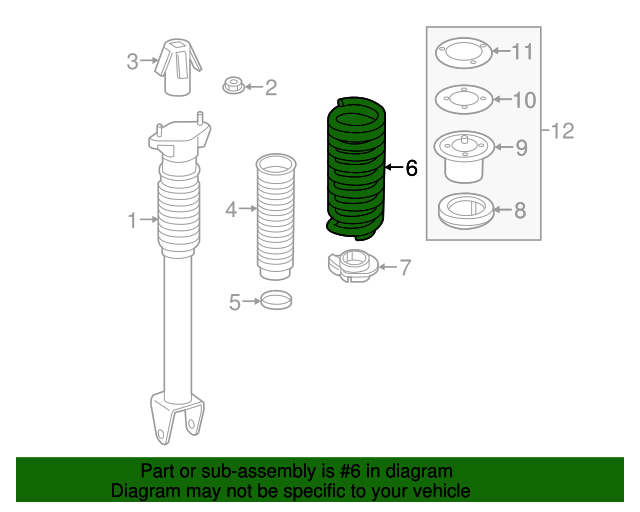 3
2
1
4
5
6
7
11
10
9
8
12

Part or sub-assembly is #6 in diagram
Diagram may not be specific to your vehicle