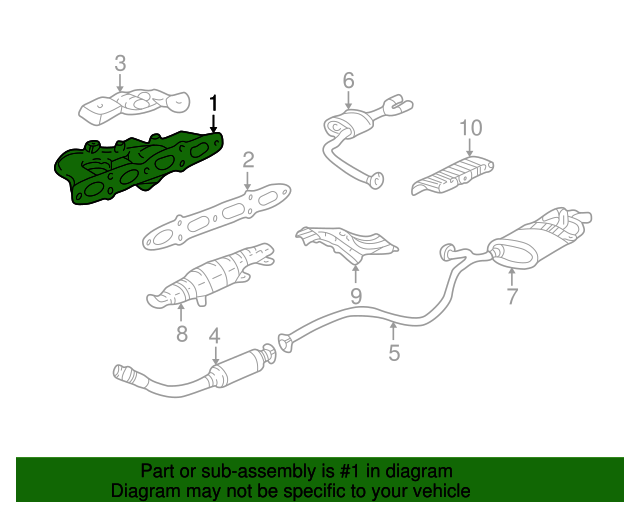 3
1
6
10
2
9
7
8
4
5

Part or sub-assembly is #1 in diagram
Diagram may not be specific to your vehicle