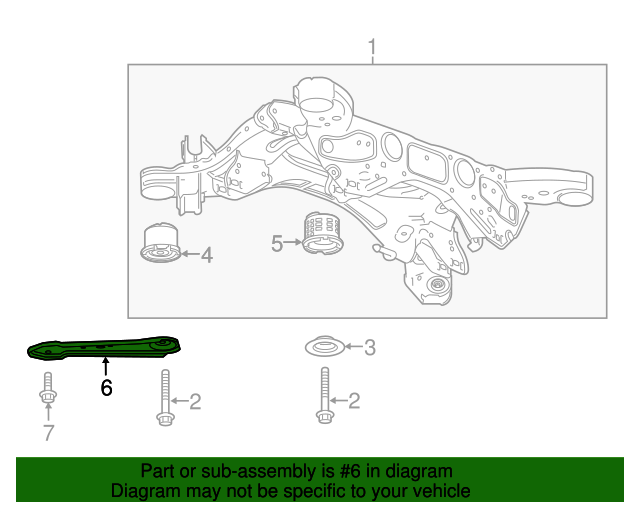 1

4

5

3

6

2

2

7

Part or sub-assembly is #6 in diagram
Diagram may not be specific to your vehicle