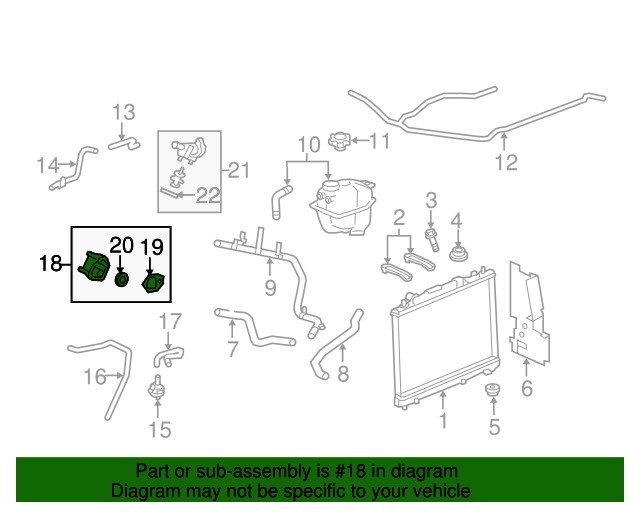 13
14
21
22
10
11
12
2
3
4
18
20
19
9
17
7
8
16
15
1
5
6

Part or sub-assembly is #18 in diagram
Diagram may not be specific to your vehicle