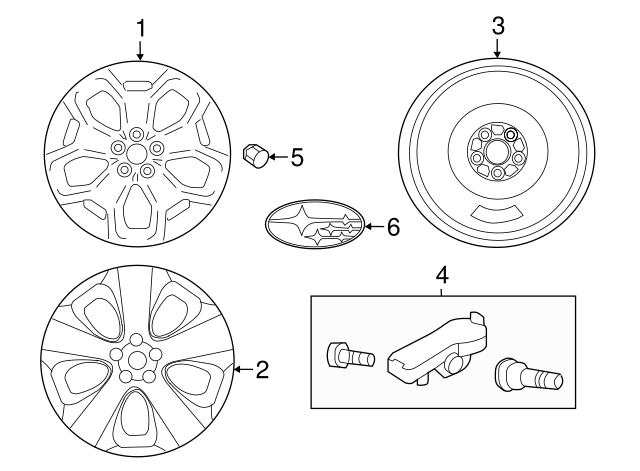 1
3
5
6
4
2