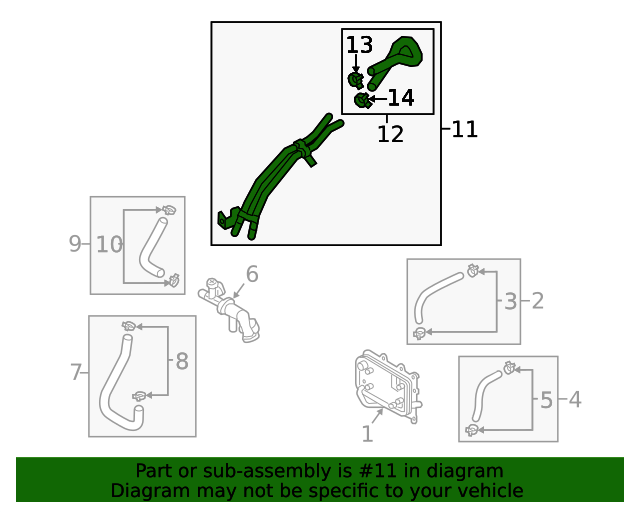 13
14
12
11
9
10
6
3
2
7
8
5
4
1

Part or sub-assembly is #11 in diagram
Diagram may not be specific to your vehicle