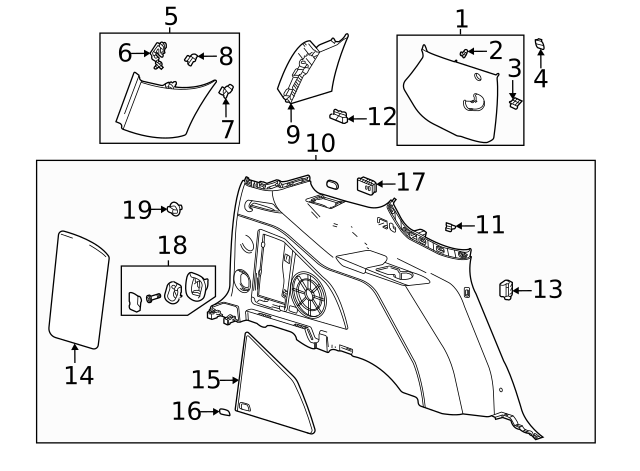 5
6
8
7
9
12
1
2
3
4
10
17
19
11
18
13
14
15
16