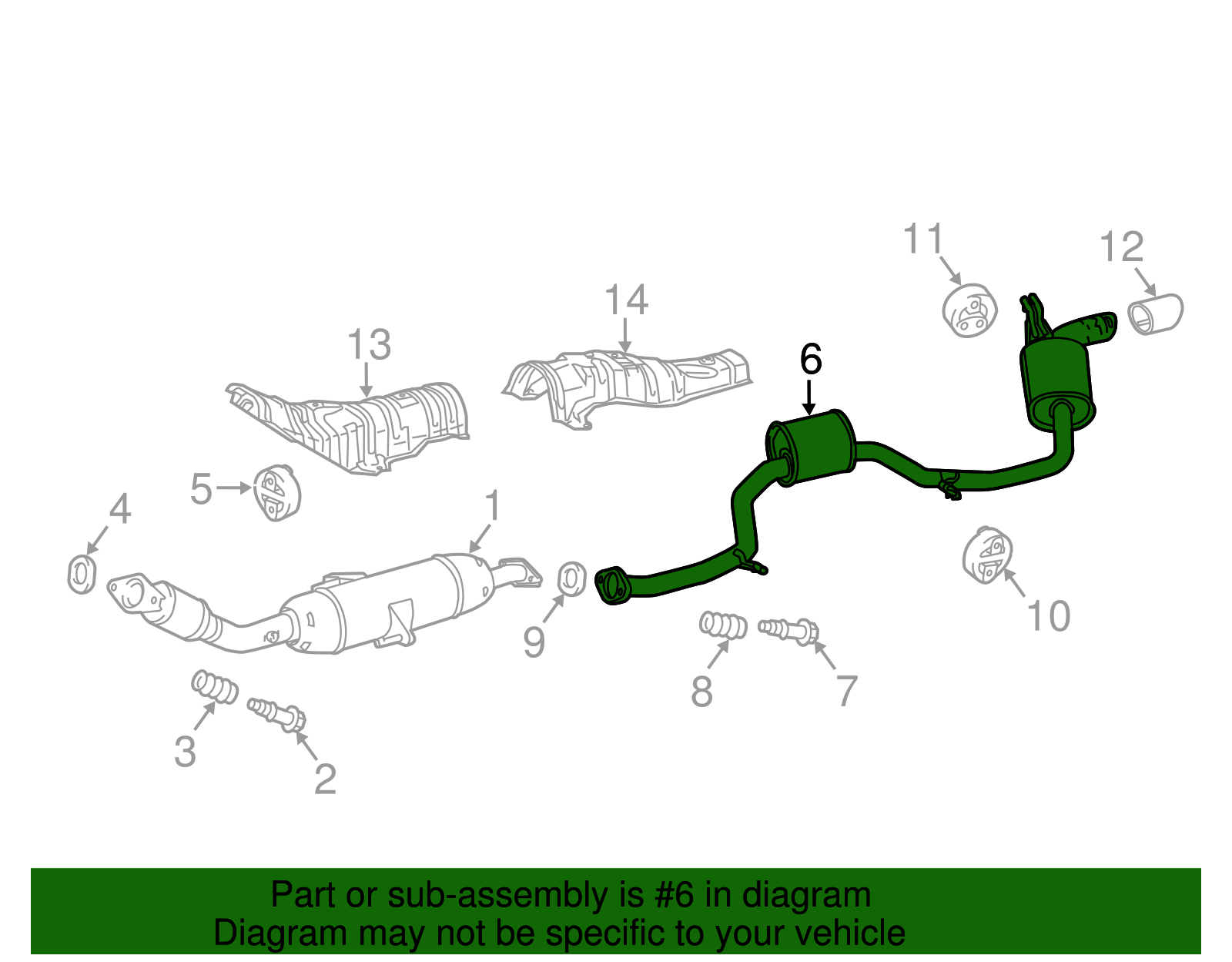 11
12
14
13
6
5
4
1
9
10
8
7
3
2

Part or sub-assembly is #6 in diagram
Diagram may not be specific to your vehicle