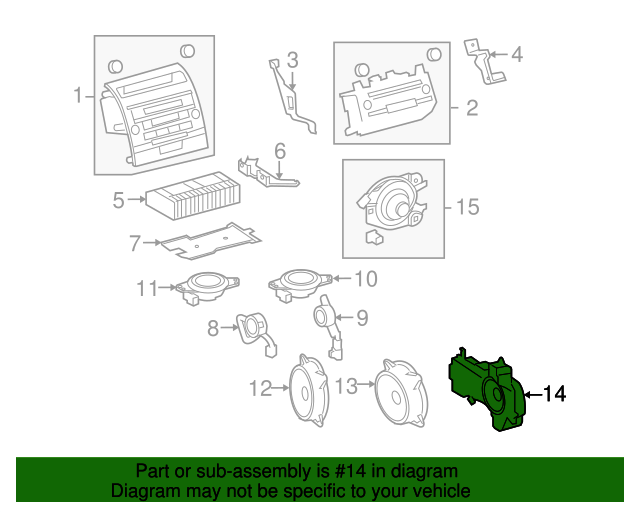 1
3
4
2
6
5
15
7
11
10
8
9
12
13
14

Part or sub-assembly is #14 in diagram
Diagram may not be specific to your vehicle