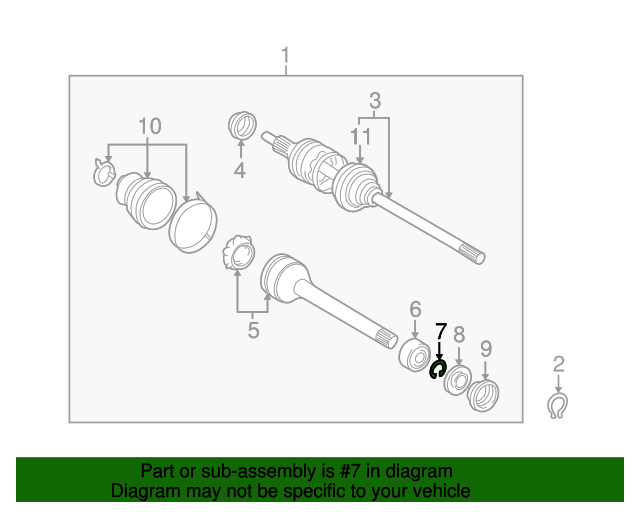 1
3
10
11
4
5
6
7
8
9
2

Part or sub-assembly is #7 in diagram
Diagram may not be specific to your vehicle