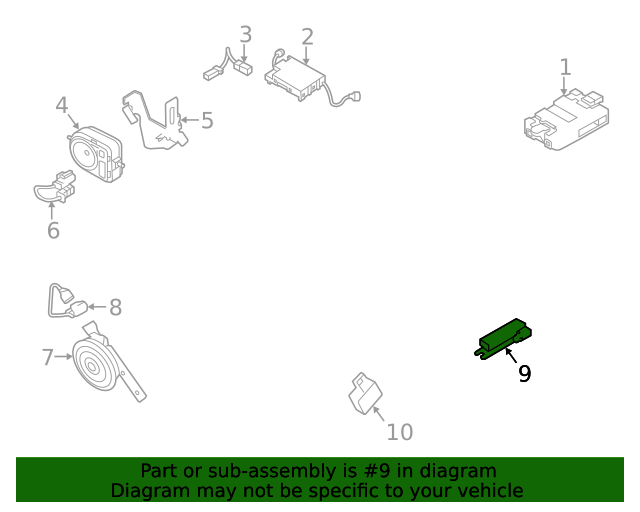 3
2
1
4
5
6
8
7
9
10

Part or sub-assembly is #9 in diagram
Diagram may not be specific to your vehicle