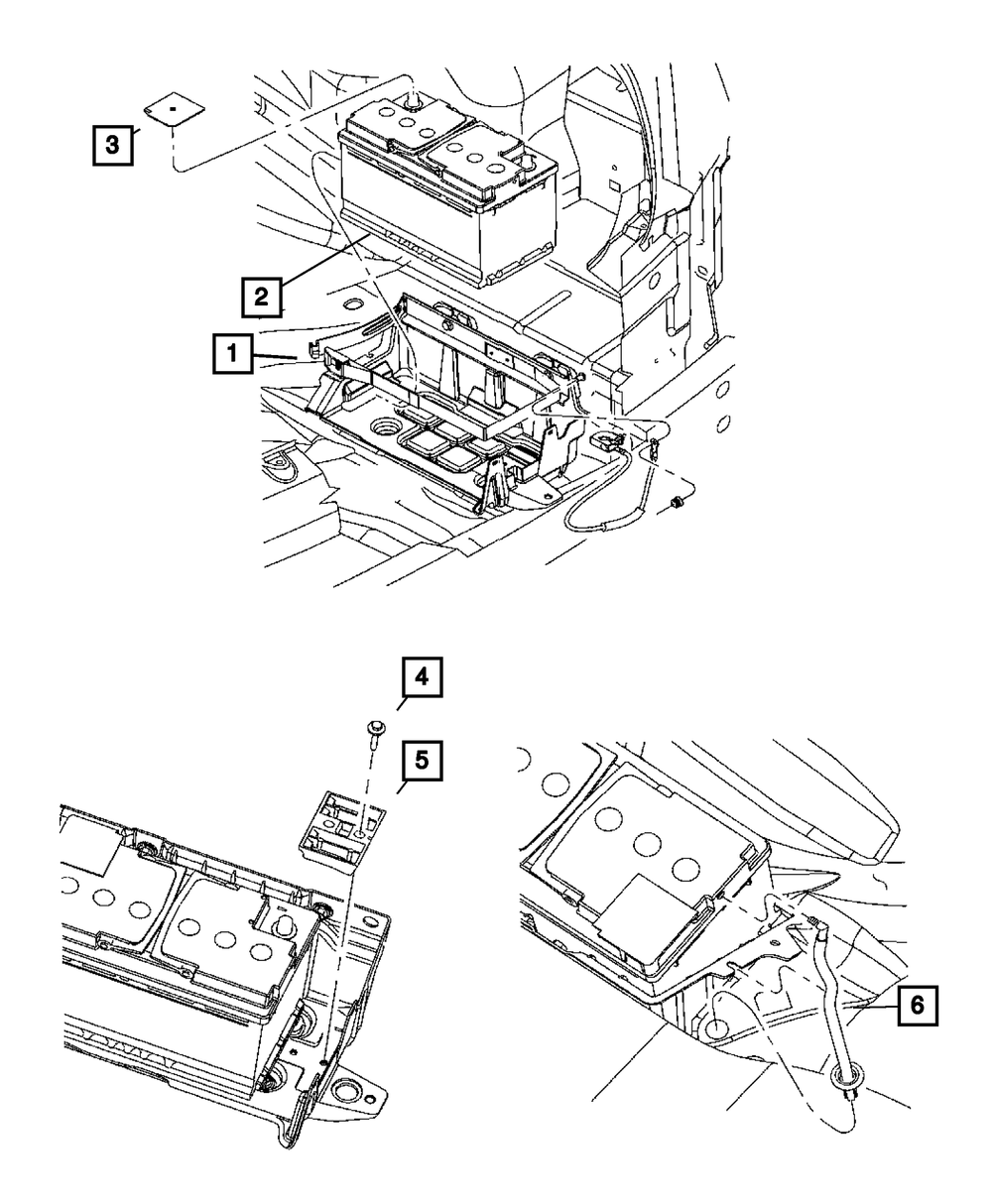 3
-
2
1
4
5
6