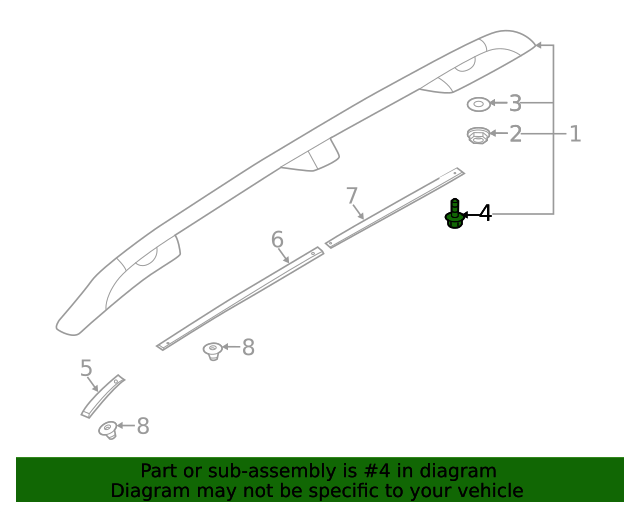 3
2
1
7
4
6
8
5
8

Part or sub-assembly is #4 in diagram
Diagram may not be specific to your vehicle