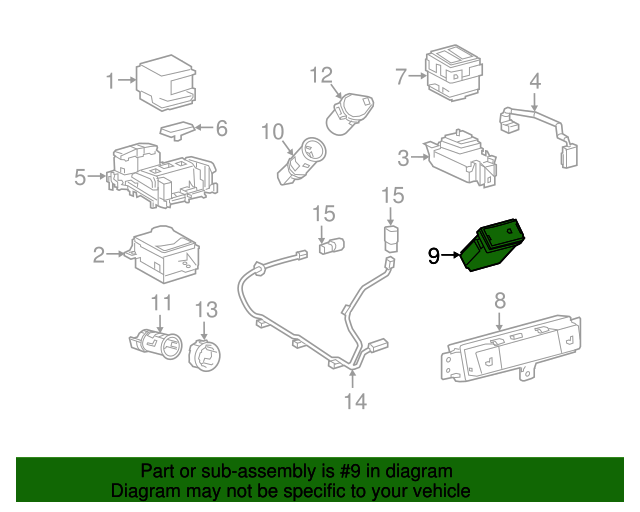 1
12
7
4
6
10
3
5
15
15
2
9
11
13
8
14

Part or sub-assembly is #9 in diagram
Diagram may not be specific to your vehicle