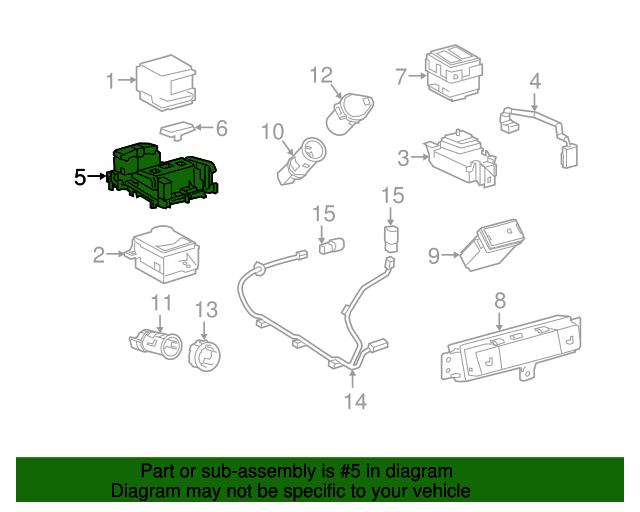 1
12
7
4
6
10
3
5
15
15
2
9
11
13
8
14

Part or sub-assembly is #5 in diagram
Diagram may not be specific to your vehicle