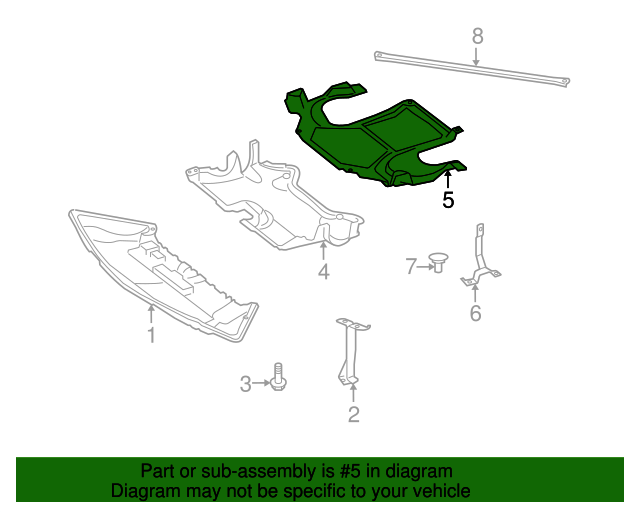 8
5
4
7
6
1
3
2
Part or sub-assembly is #5 in diagram
Diagram may not be specific to your vehicle