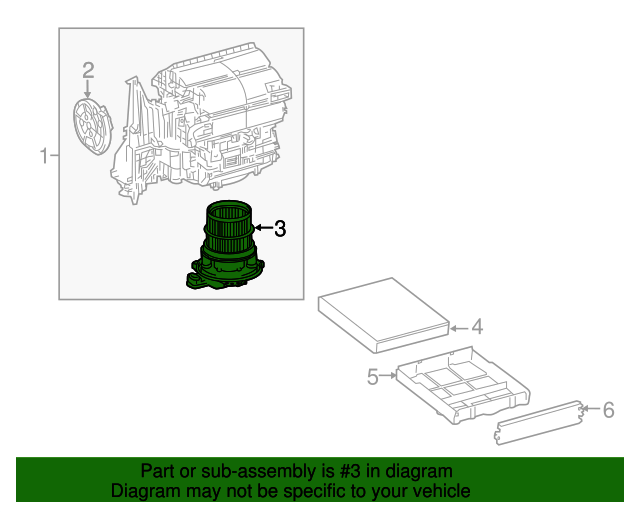 2
1
3
4
5
6
Part or sub-assembly is #3 in diagram
Diagram may not be specific to your vehicle