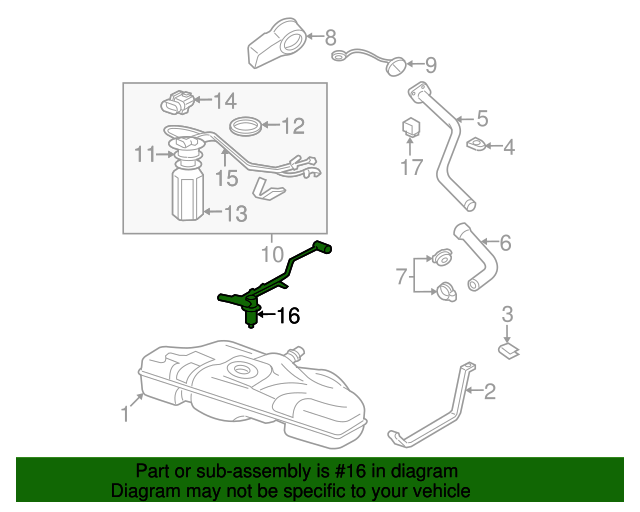 8
9
14
12
5
4
11
15
17
13
10
6
7
16
3
2
1

Part or sub-assembly is #16 in diagram
Diagram may not be specific to your vehicle