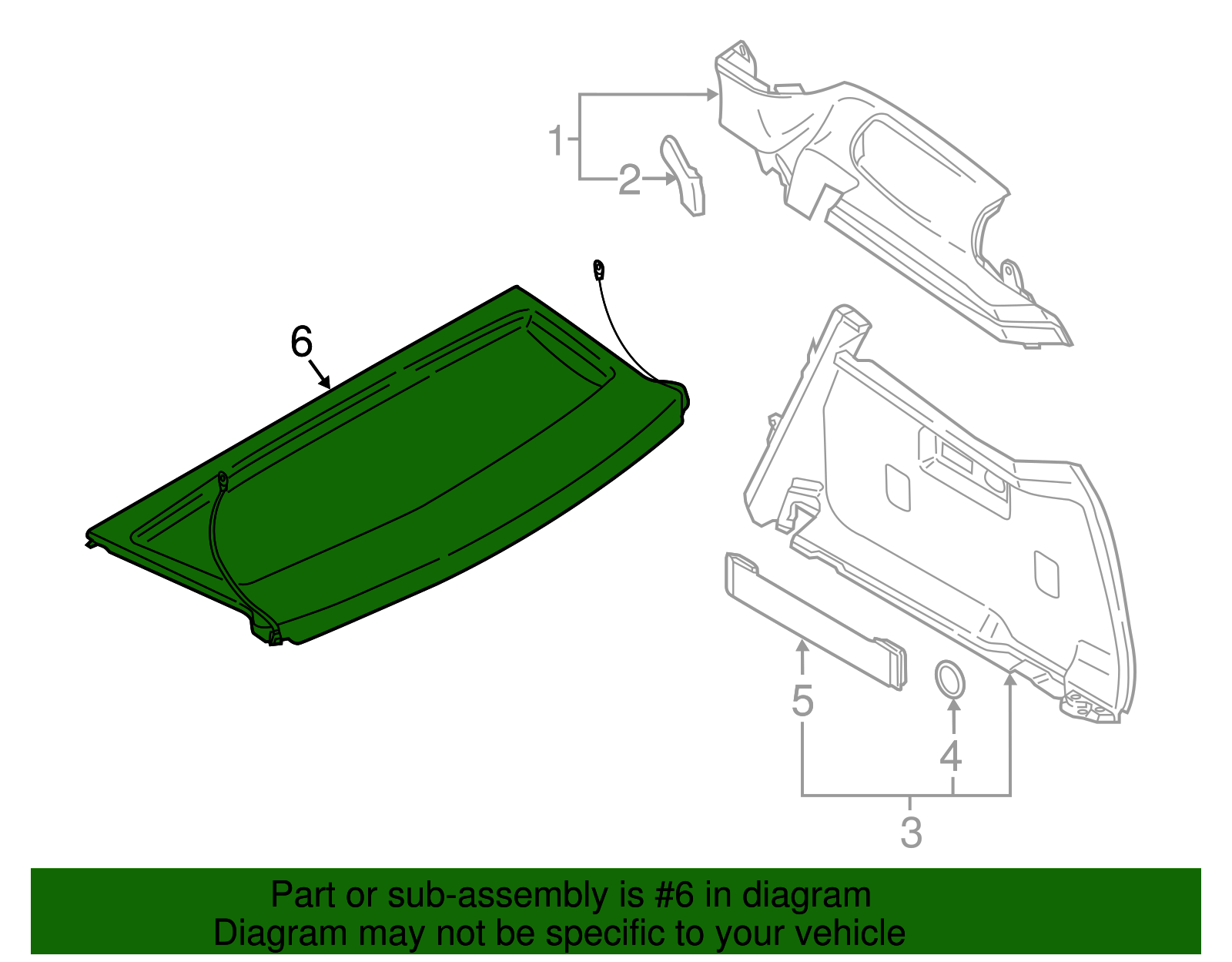 1
2
6
5
4
3

Part or sub-assembly is #6 in diagram
Diagram may not be specific to your vehicle