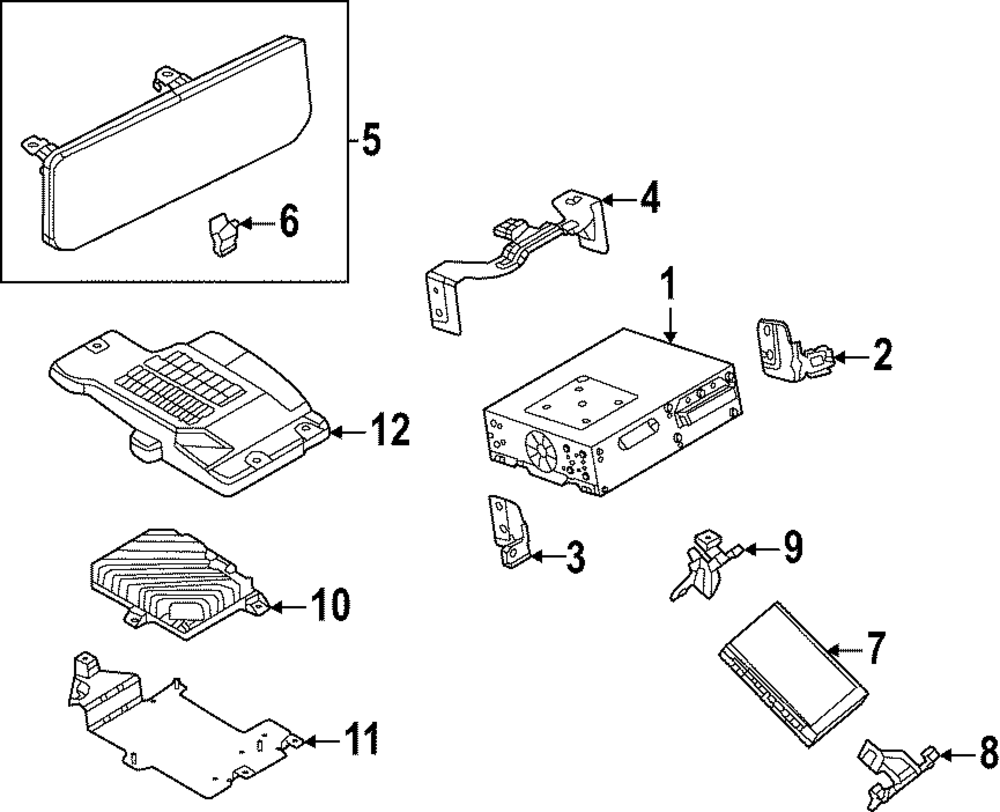 5
6
4
1
2
12
3
9
10
7
11
8