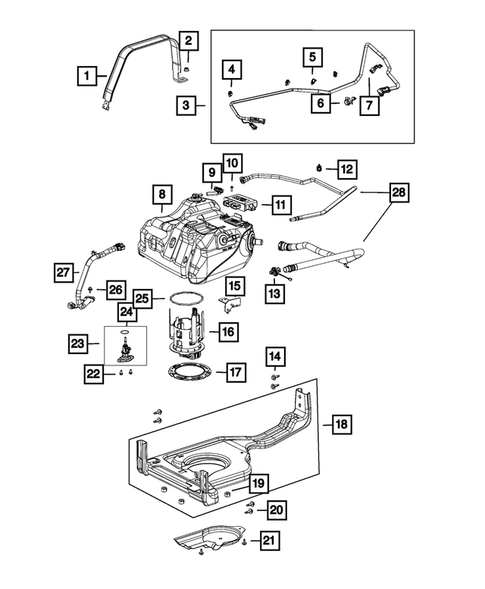 1
2
3
4
5
6
7
8
9
10
11
12
28
27
26
25
24
23
22
15
16
13
17
14
18
19
20
21