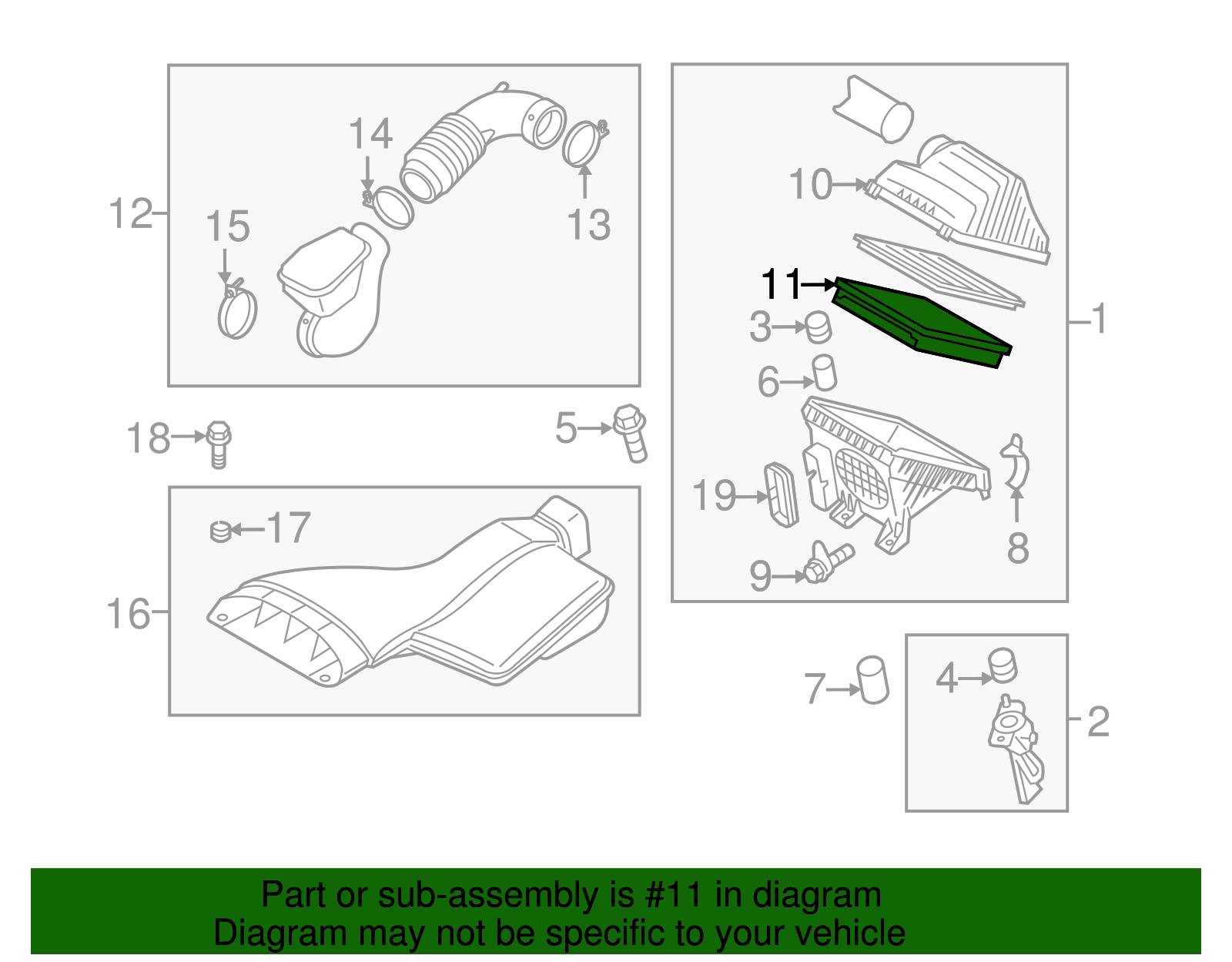 14
12
15
13
10
11
3
1
6
18
5
19
8
17
9
16
7
4
2

Part or sub-assembly is #11 in diagram
Diagram may not be specific to your vehicle