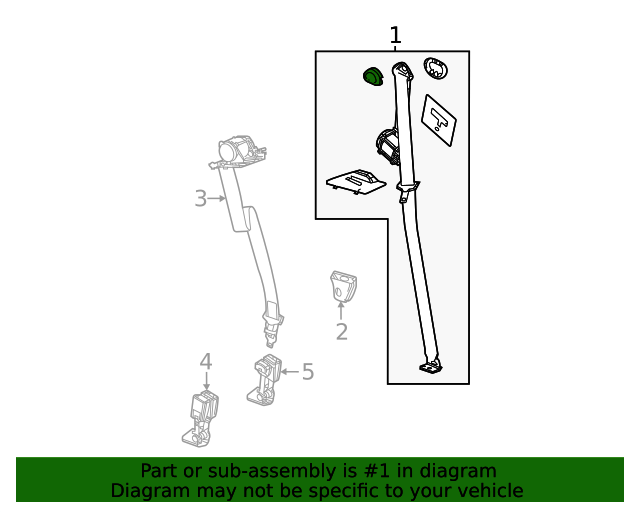 1
3
2
4
5
Part or sub-assembly is #1 in diagram
Diagram may not be specific to your vehicle