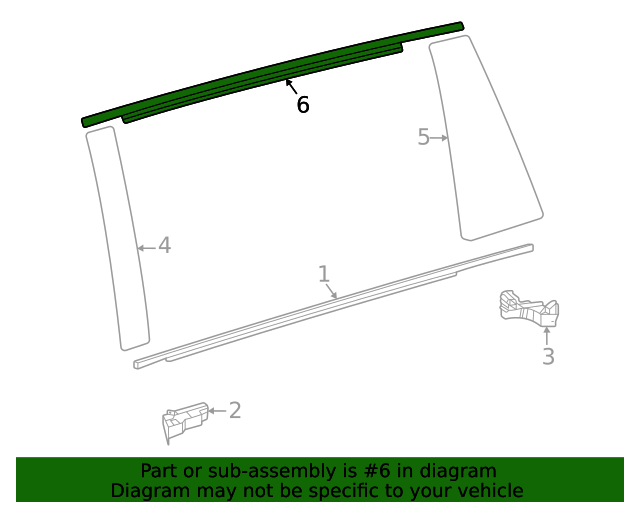 6
5
4
1
3
2
Part or sub-assembly is #6 in diagram
Diagram may not be specific to your vehicle