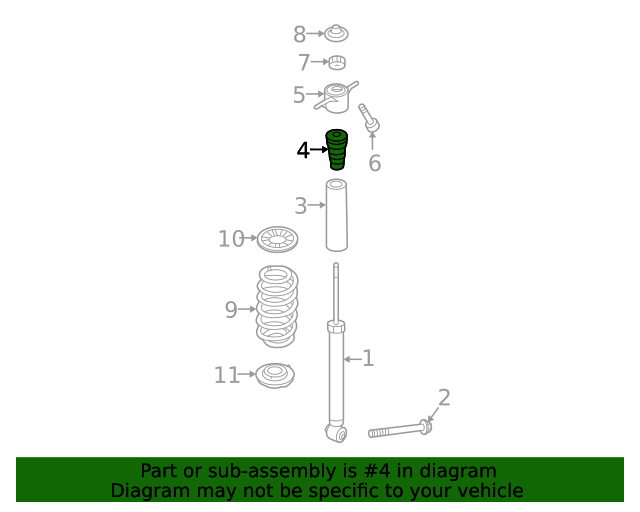 8
7
5
6
4
3
10
9
1
11
2

Part or sub-assembly is #4 in diagram
Diagram may not be specific to your vehicle