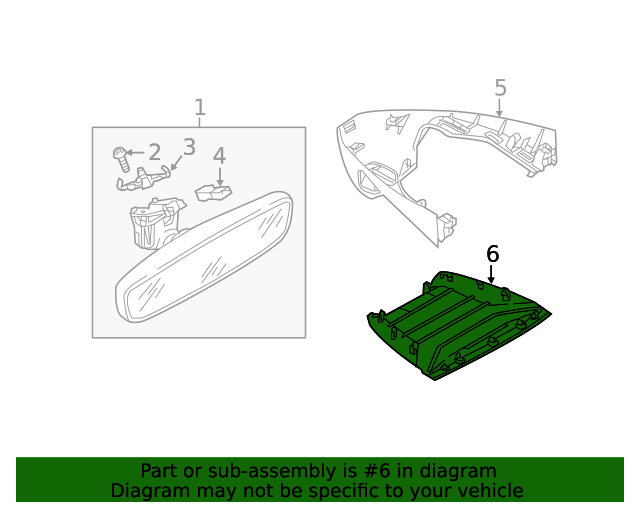 1
2
3
4
5
6

Part or sub-assembly is #6 in diagram
Diagram may not be specific to your vehicle