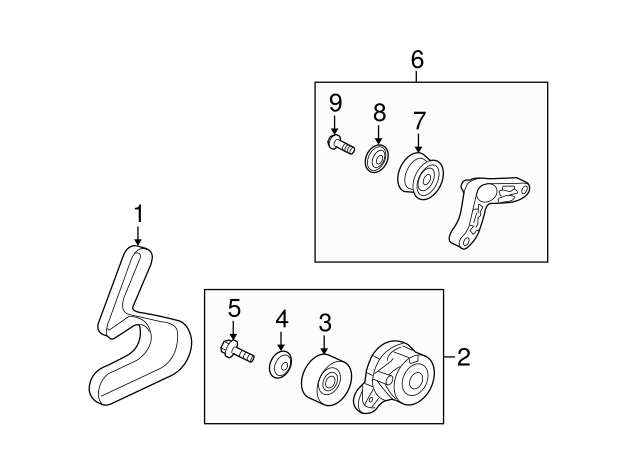 6
9
8
7
1
5
4
3
2