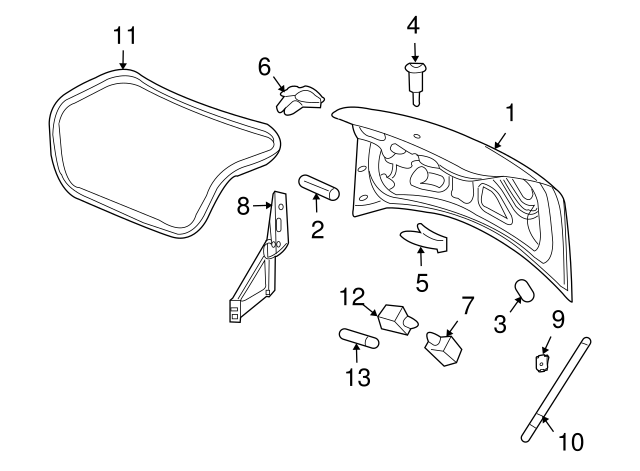 11
6
4
1
8
2
5
12
7
3
9
13
10