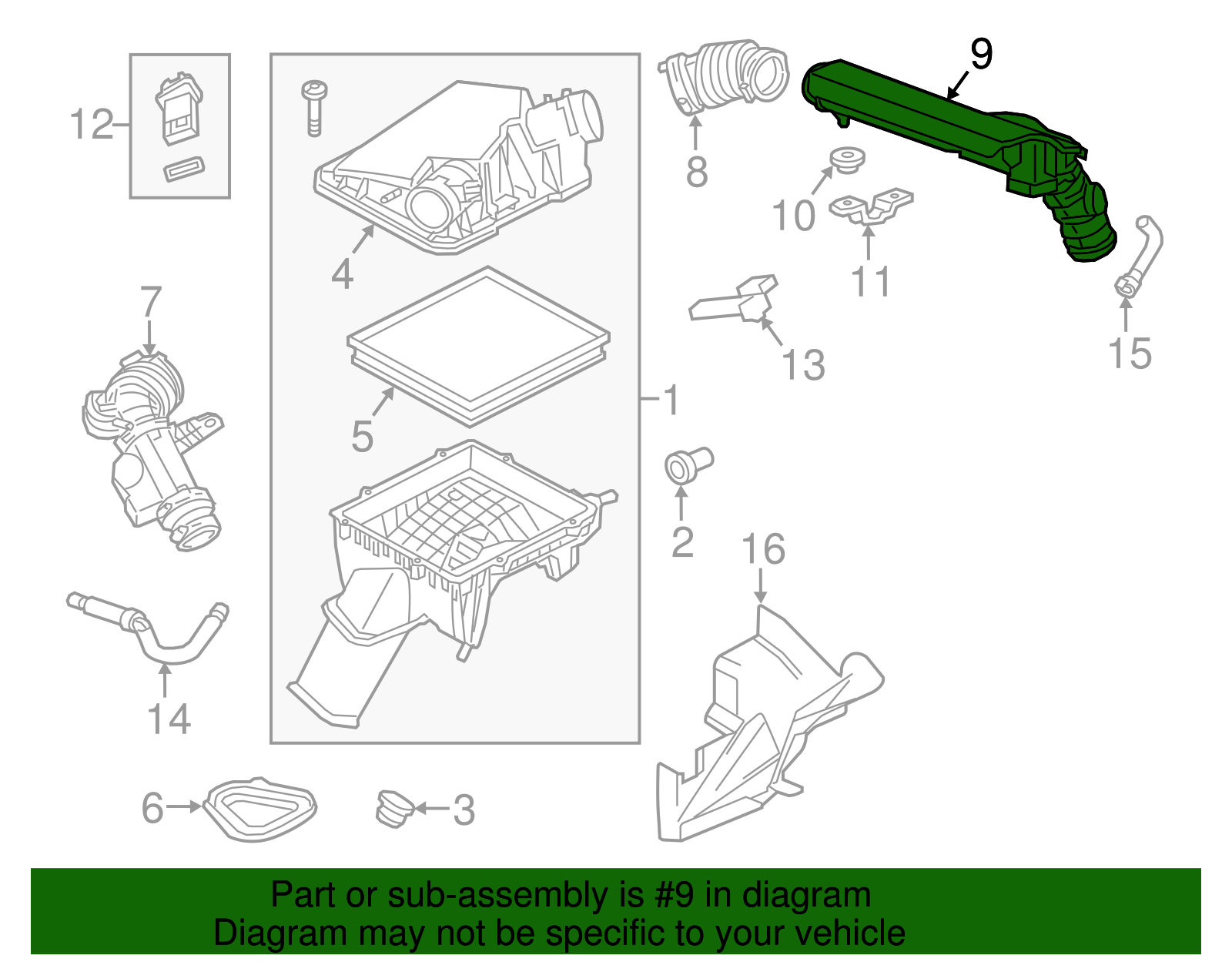 12
8
9
10
11
4
7
13
15
5
1
2
16
14
6
3

Part or sub-assembly is #9 in diagram
Diagram may not be specific to your vehicle