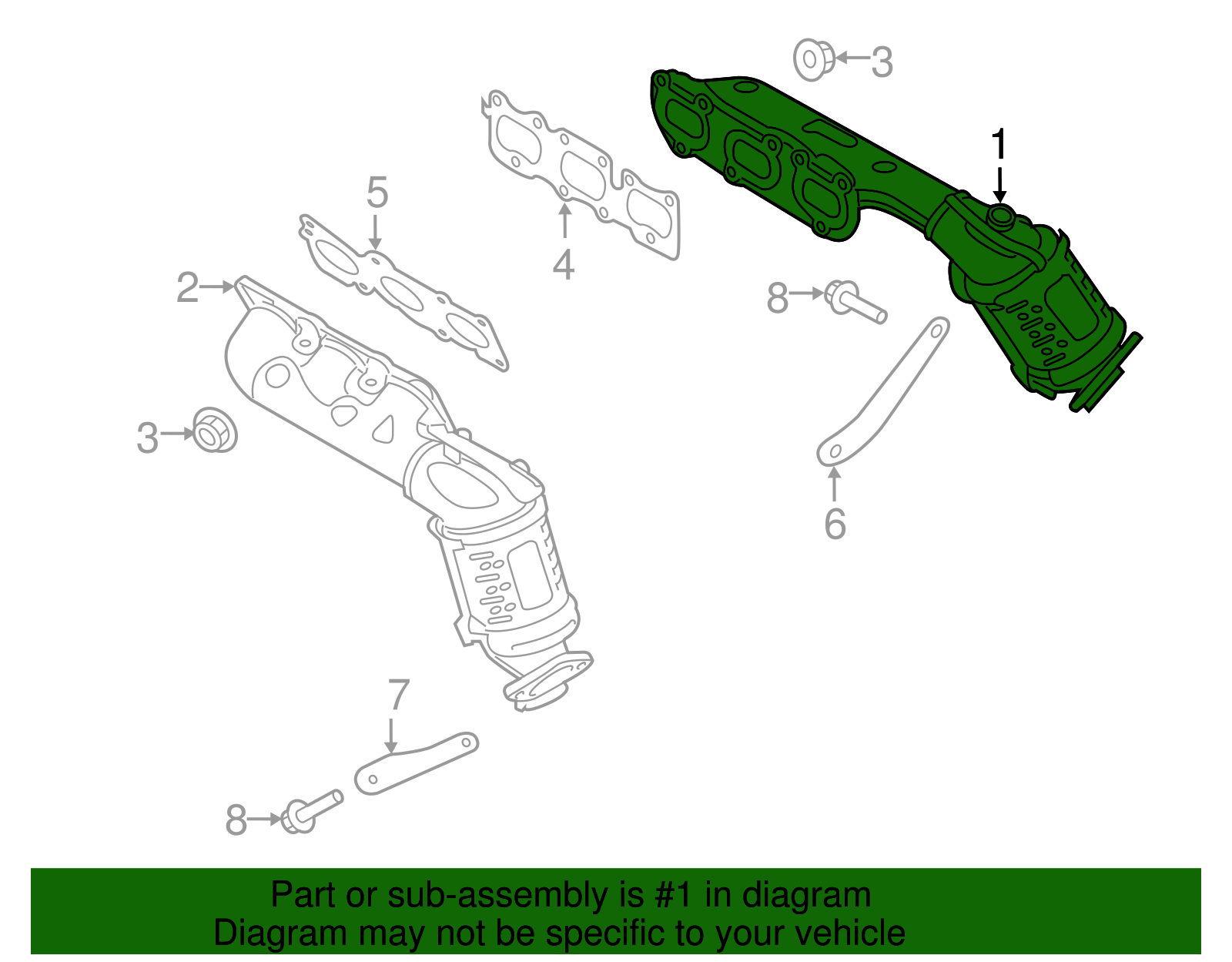 3
1
5
4
2
8
3
6
7
8

Part or sub-assembly is #1 in diagram
Diagram may not be specific to your vehicle