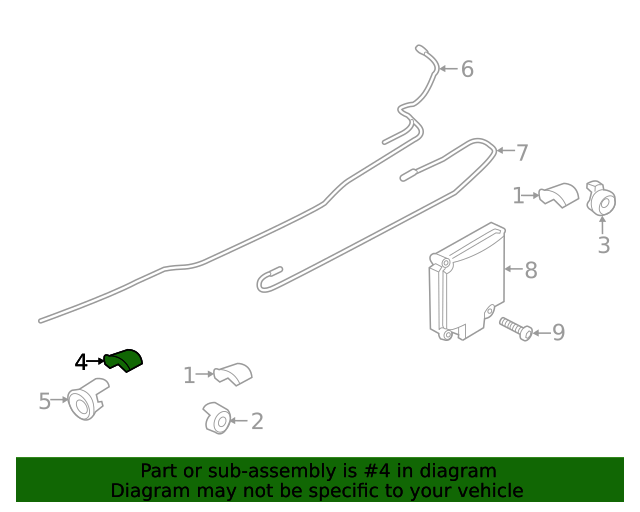 6
7
1
3
8
9
4
1
5
2

Part or sub-assembly is #4 in diagram
Diagram may not be specific to your vehicle