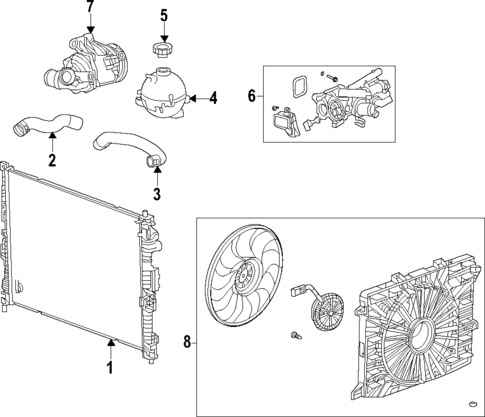 7
5
4
6
2
3
1
8