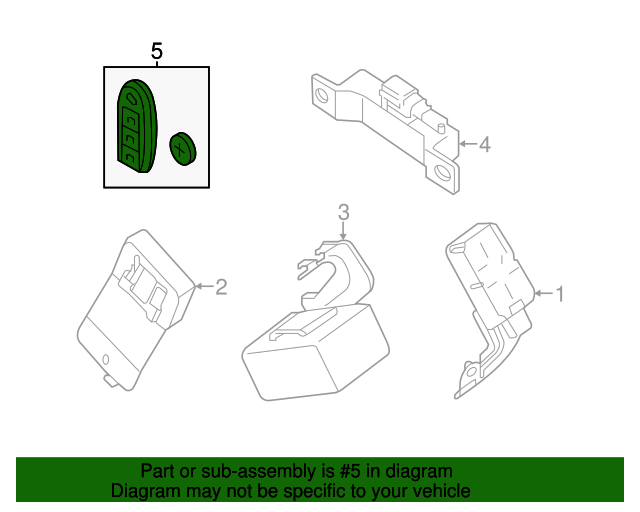 5

4

3

2

1

Part or sub-assembly is #5 in diagram
Diagram may not be specific to your vehicle