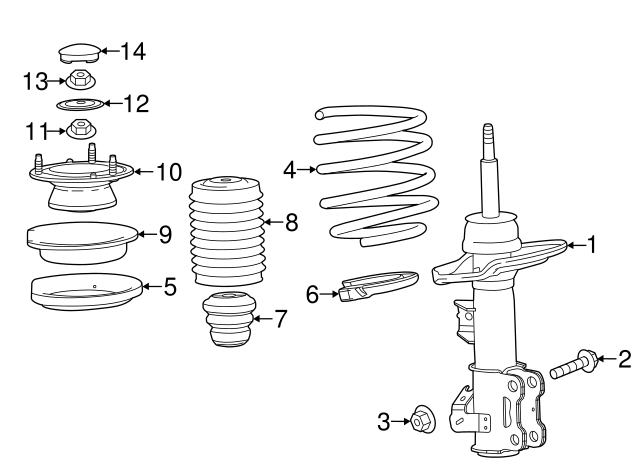 14
13
12
11
10
9
5
8
7
4
6
1
2
3