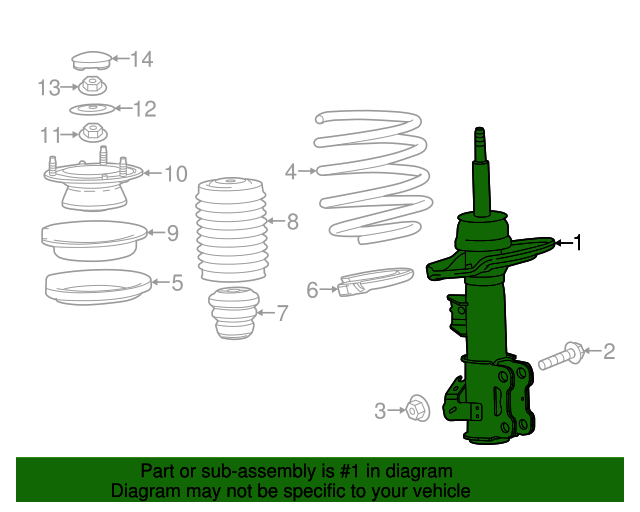 14
13
12
11
10
9
5
8
7
4
6
1
2
3

Part or sub-assembly is #1 in diagram
Diagram may not be specific to your vehicle