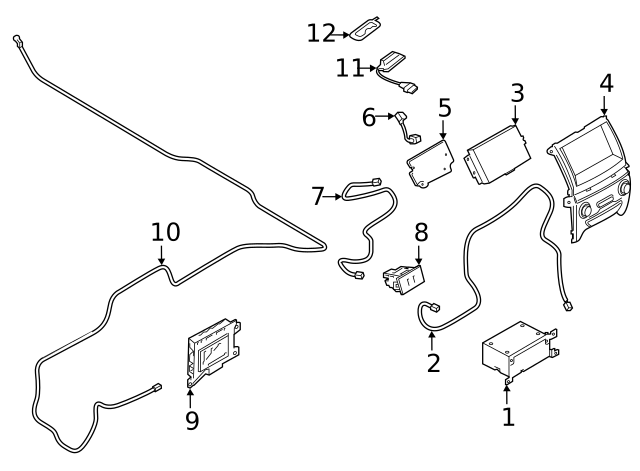 12
11
6
5
3
4
7
10
8
2
9
1